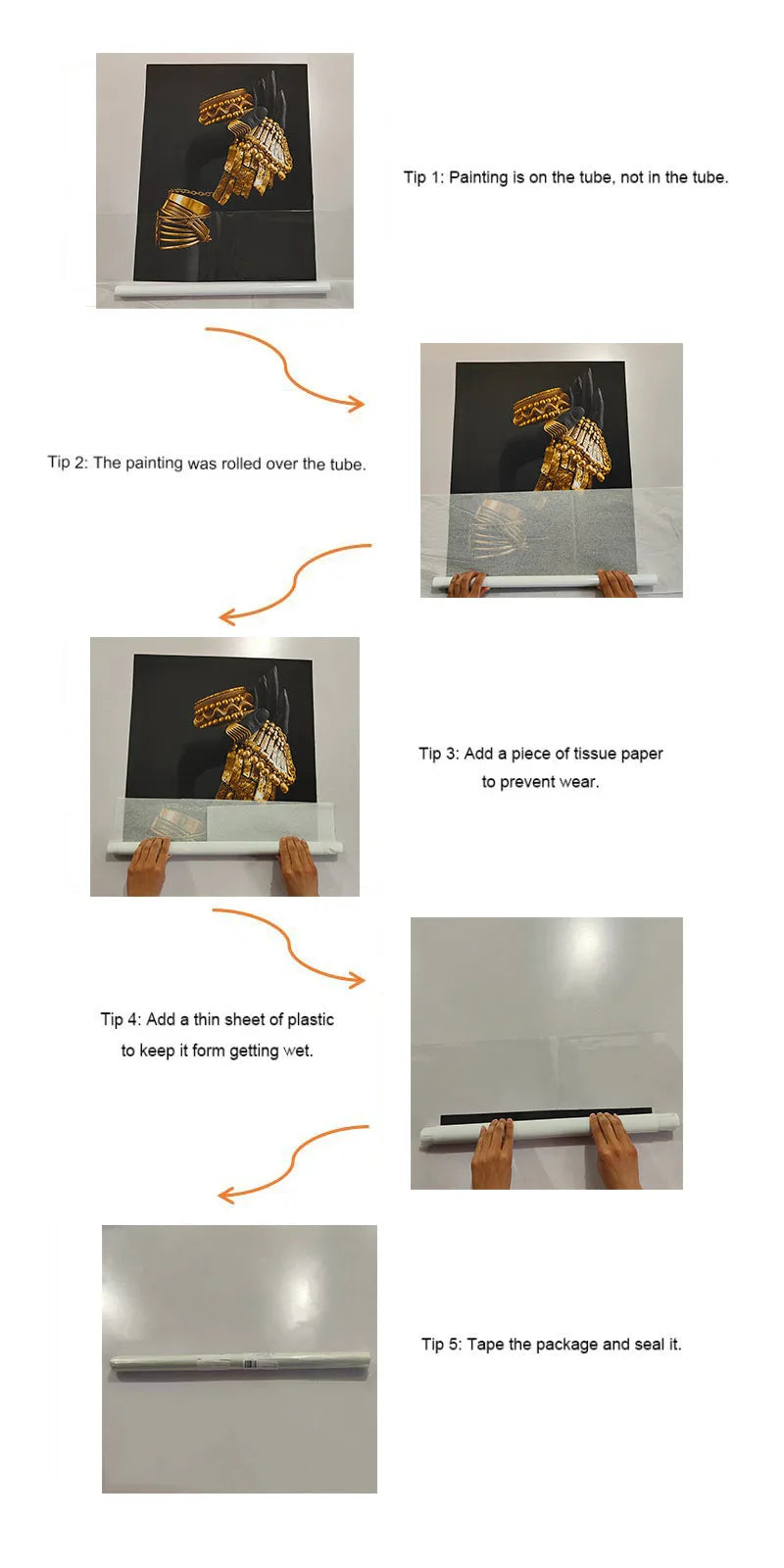 Tip 1: Painting is on the tube, not in the tube.

Tip 2: The painting was rolled over the tube.

Tip 3: Add a piece of tissue paper to prevent wear.

Tip 4: Add a thin sheet of plastic to keep it form getting wet.

Tip 5: Tape the package and seal it.