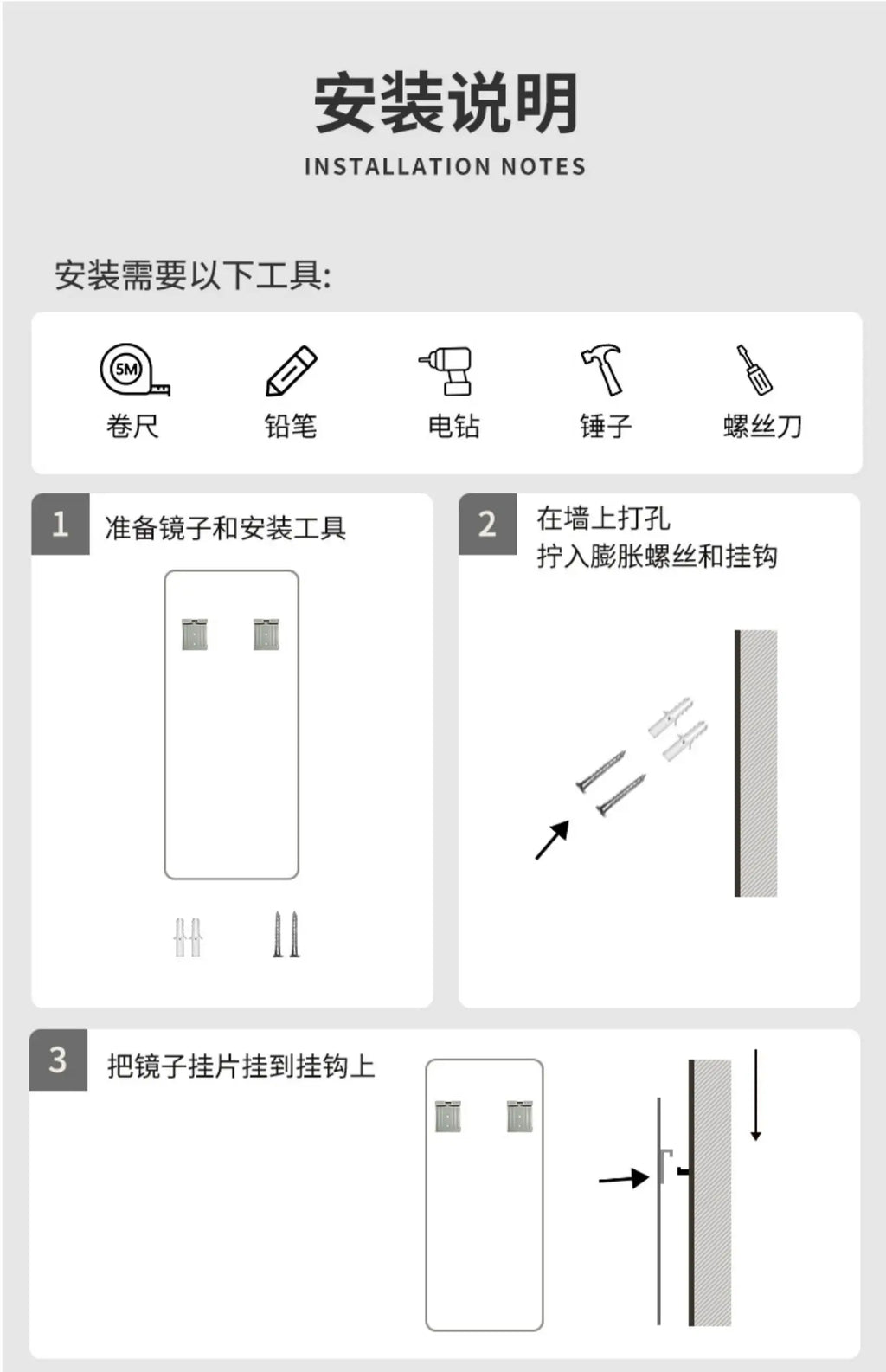 安装说明
INSTALLATION NOTES

安装需要以下工具:

5M
卷尺

铅笔

电钻

锤子

螺丝刀

1 准备镜子和安装工具

2 在墙上打孔
拧入膨胀螺丝和挂钩

3 把镜子挂片挂到挂钩上